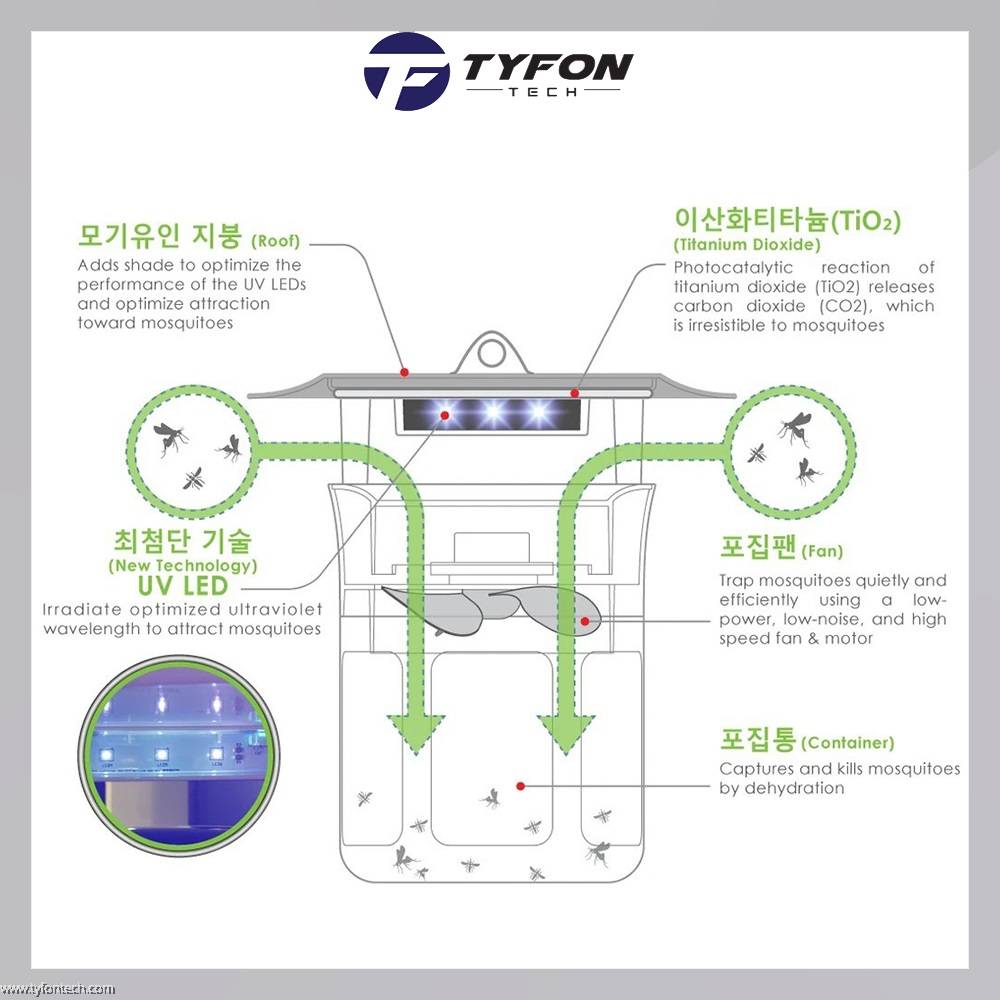 TYFON
TECH

모기유인 지붕 (Roof)
Adds shade to optimize the performance of the UV LEDs and optimize attraction toward mosquitoes

이산화티타늄($TiO_2$)
(Titanium Dioxide)
Photocatalytic reaction of titanium dioxide (TiO2) releases carbon dioxide (CO2), which is irresistible to mosquitoes

최첨단 기술
(New Technology)
UV LED
Irradiate optimized ultraviolet wavelength to attract mosquitoes

포집팬 (Fan)
Trap mosquitoes quietly and efficiently using a low-power, low-noise, and high speed fan & motor

포집통 (Container)
Captures and kills mosquitoes by dehydration

www.tyfontech.com